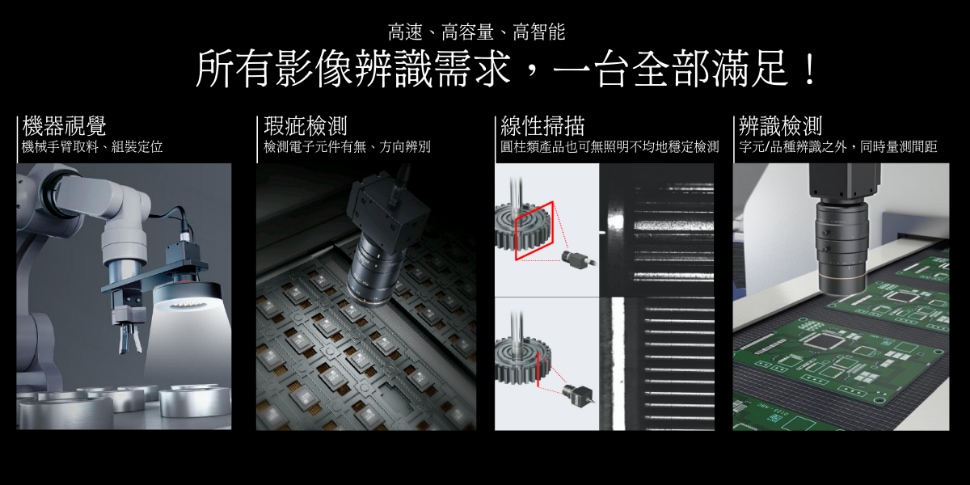 高速、高容量、高智能

所有影像辨識需求，一台全部滿足！

機器視覺

機械手臂取料、組裝定位

瑕疵檢測

檢測電子元件有無、方向辨別

線性掃描

圓柱類產品也可無照明不均地穩定檢測

辨識檢測

字元/品種辨識之外，同時量測間距