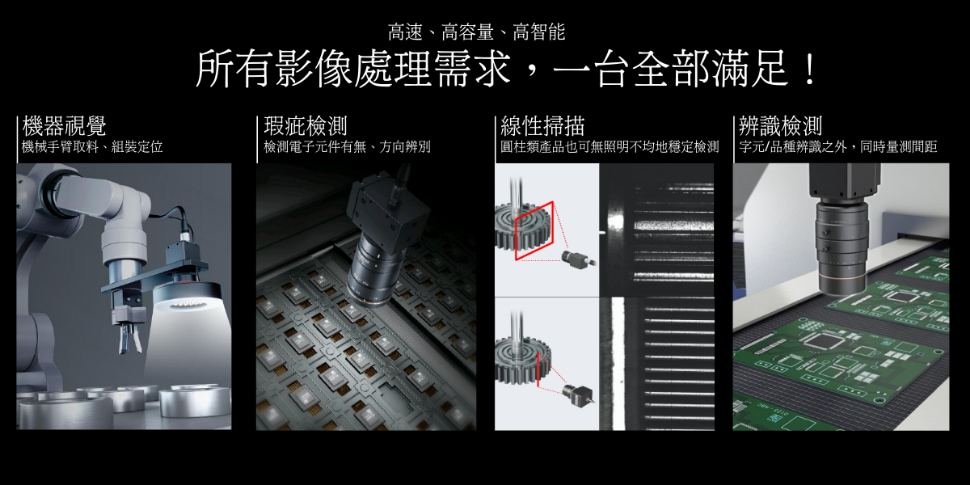 高速、高容量、高智能
所有影像處理需求，一台全部滿足！

機器視覺
機械手臂取料、組裝定位

瑕疵檢測
檢測電子元件有無、方向辨別

線性掃描
圓柱類產品也可無照明不均地穩定檢測

辨識檢測
字元/品種辨識之外，同時量測間距