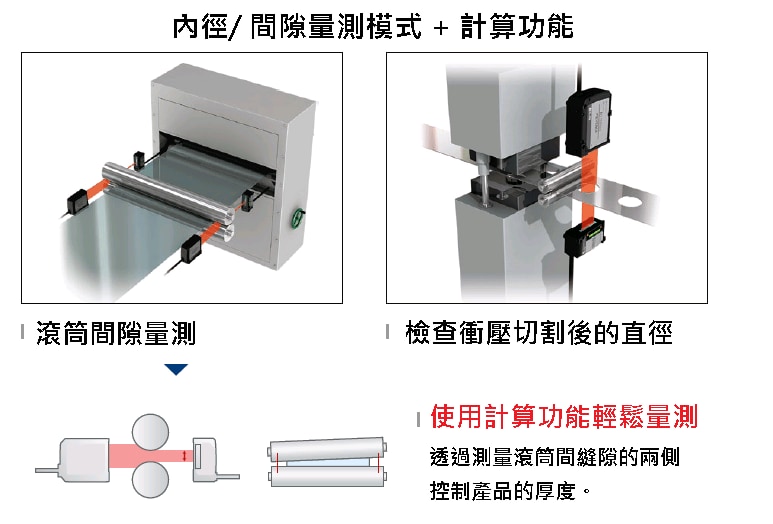 內徑/ 間隙量測模式 + 計算功能

滾筒間隙量測

檢查衝壓切割後的直徑

使用計算功能輕鬆量測

透過測量滾筒間縫隙的兩側控制產品的厚度。