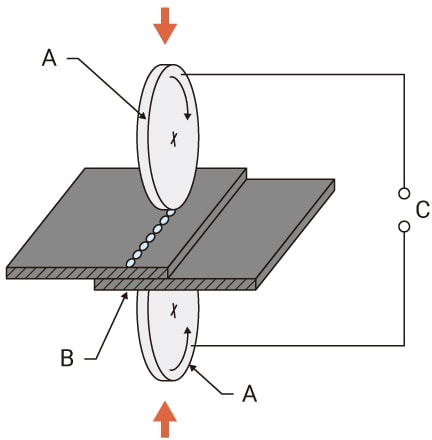 A
C
B
A