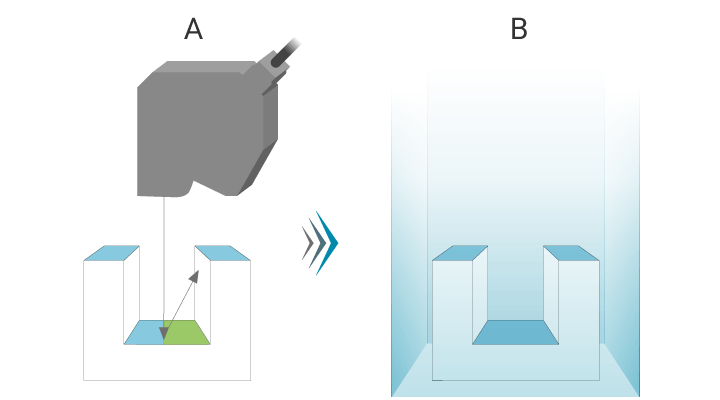 A

B