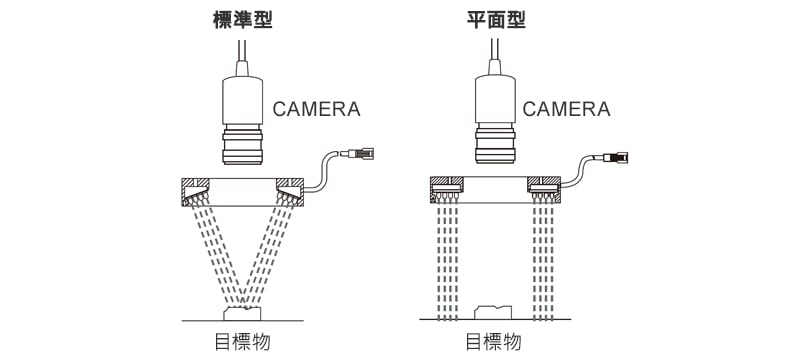 標準型

CAMERA

目標物

平面型

CAMERA

目標物