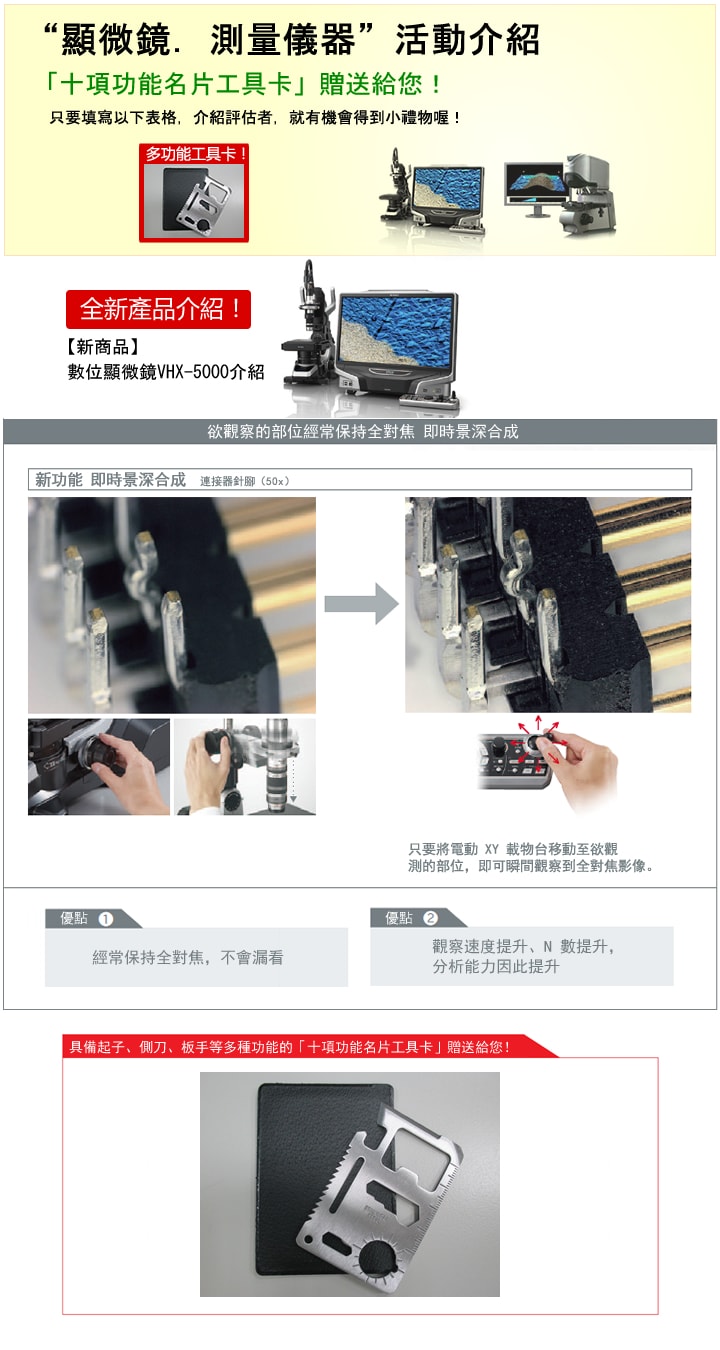 “顯微鏡. 測量儀器”活動介紹

「十項功能名片工具卡」贈送給您！

只要填寫以下表格，介紹評估者，就有機會得到小禮物喔！

多功能工具卡！

全新產品介紹！

【新商品】
數位顯微鏡VHX-5000介紹

欲觀察的部位經常保持全對焦 即時景深合成

新功能 即時景深合成 連接器針腳（50x）

只要將電動 XY 載物台移動至欲觀測的部位，即可瞬間觀察到全對焦影像。

優點 1

經常保持全對焦，不會漏看

優點 2

觀察速度提升、N 數提升，分析能力因此提升

具備起子、側刀、板手等多種功能的「十項功能名片工具卡」贈送給您！