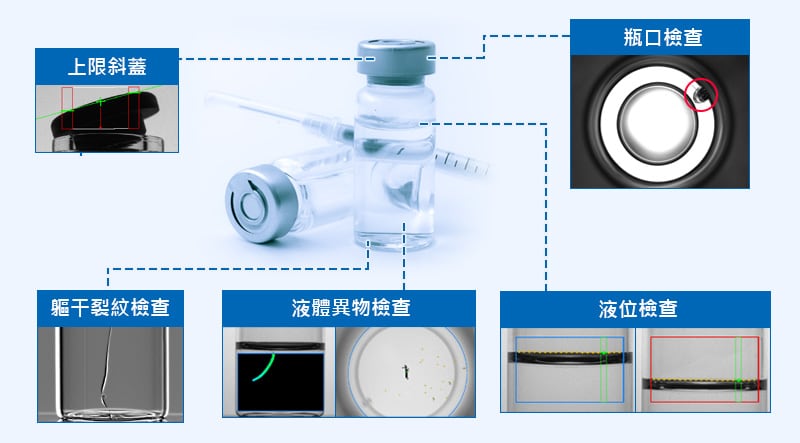 上限斜蓋

瓶口檢查

軀干裂紋檢查

液體異物檢查

液位檢查