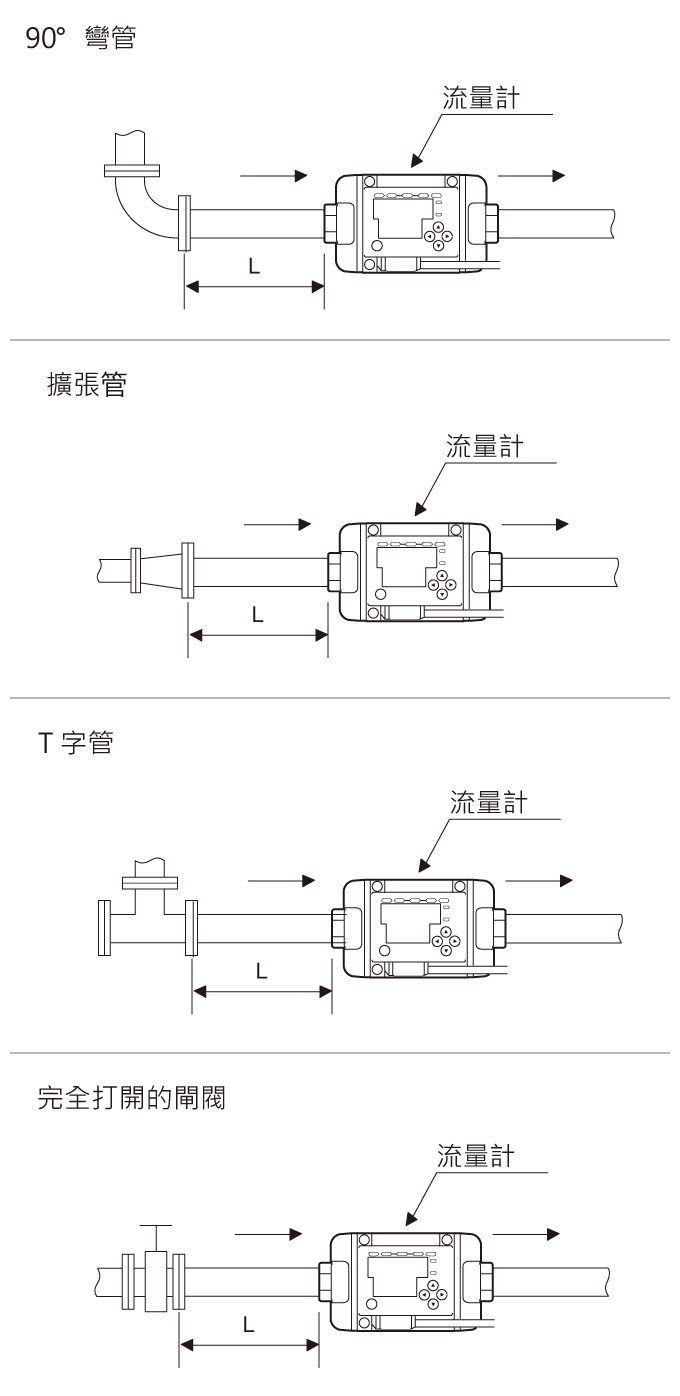 90° 彎管

流量計

L

擴張管

流量計

L

T 字管

流量計

L

完全打開的閘閥

流量計

L