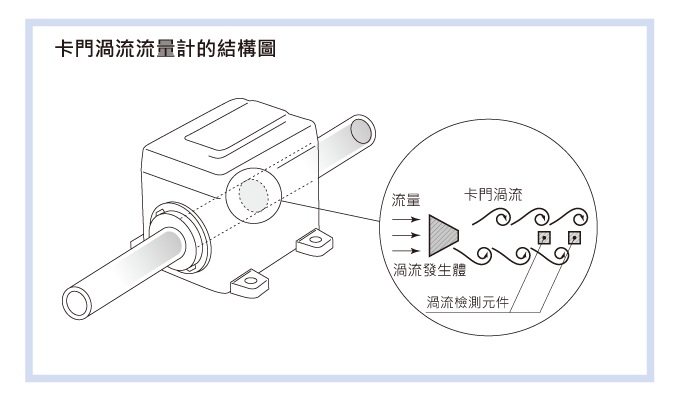 卡門渦流流量計的結構圖

流量

卡門渦流

渦流發生體

渦流檢測元件