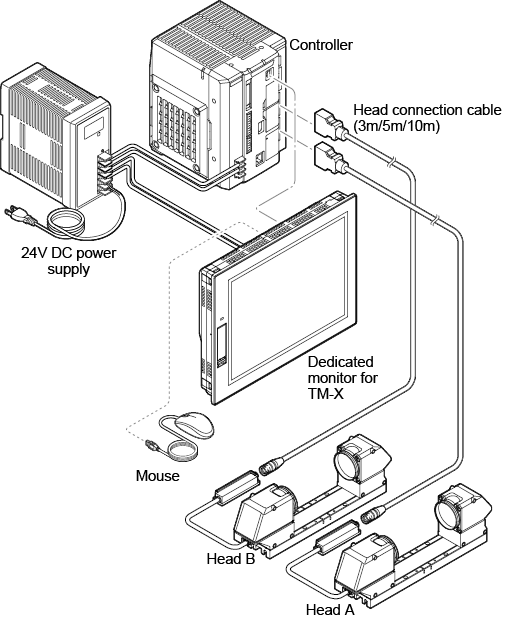 Controller

Head connection cable (3m/5m/10m)

24V DC power supply

Dedicated monitor for TM-X

Mouse

Head B

Head A